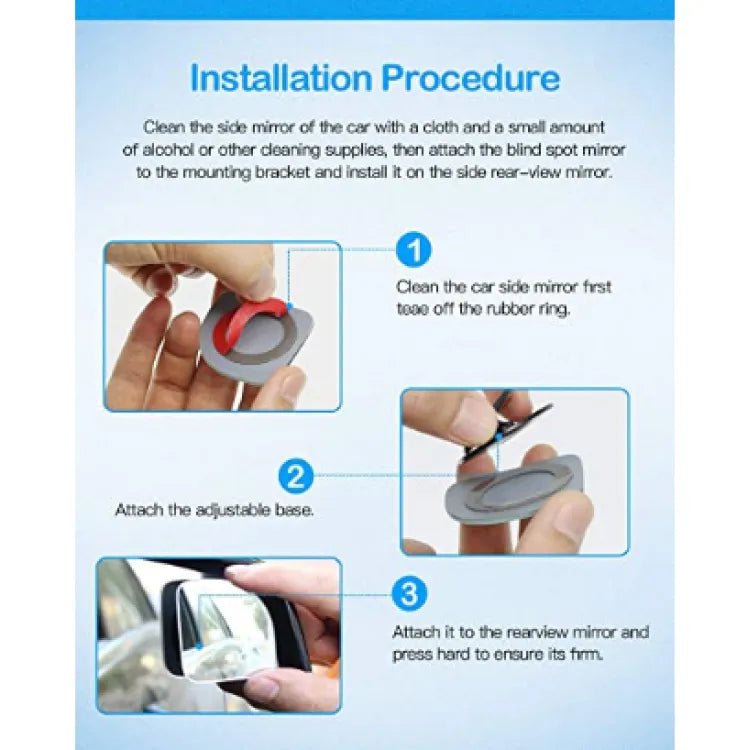 Installation Procedure

Clean the side mirror of the car with a cloth and a small amount of alcohol or other cleaning supplies, then attach the blind spot mirror to the mounting bracket and install it on the side rear-view mirror.

1

Clean the car side mirror first teae off the rubber ring.

2

Attach the adjustable base.

3

Attach it to the rearview mirror and press hard to ensure its firm.